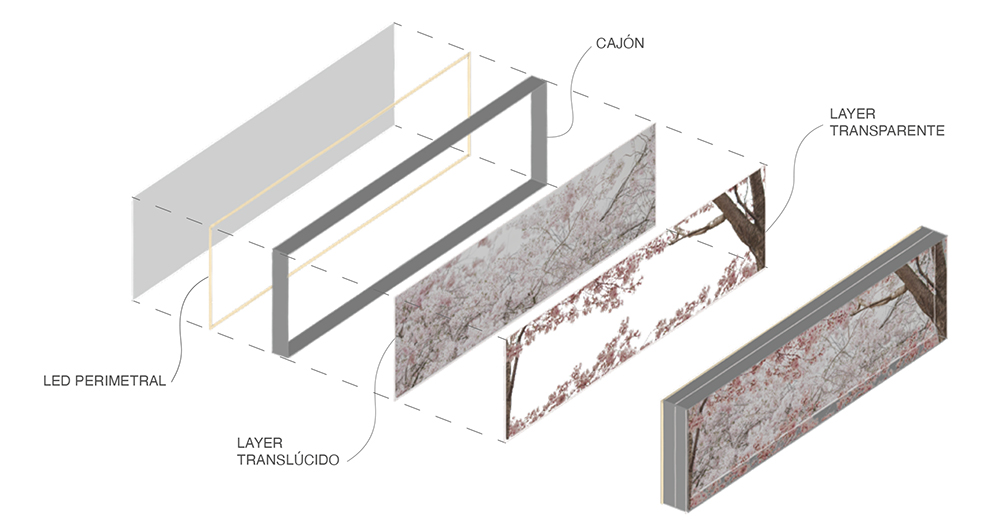 CAJÓN

LAYER
TRANSPARENTE

LED PERIMETRAL

LAYER
TRANSLÚCIDO